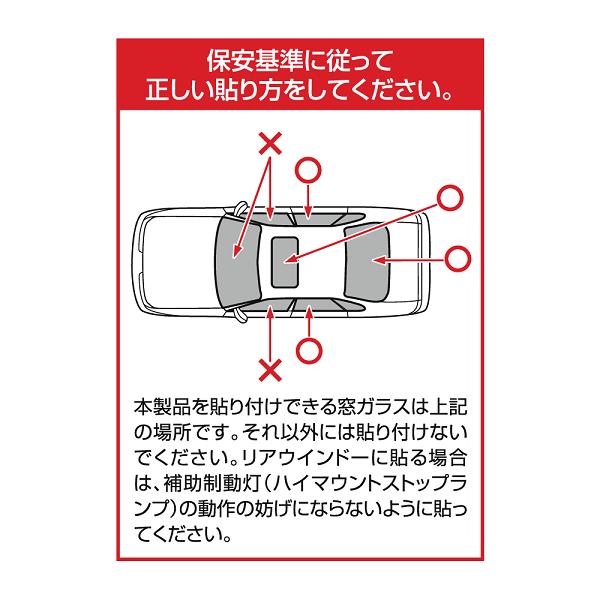 保安基準に従って
正しい貼り方をしてください。

×
○
○
○
○
×

本製品を貼り付けできる窓ガラスは上記の場所です。それ以外には貼り付けないでください。リアウインドーに貼る場合は、補助制動灯（ハイマウントストップランプ）の動作の妨げにならないように貼ってください。