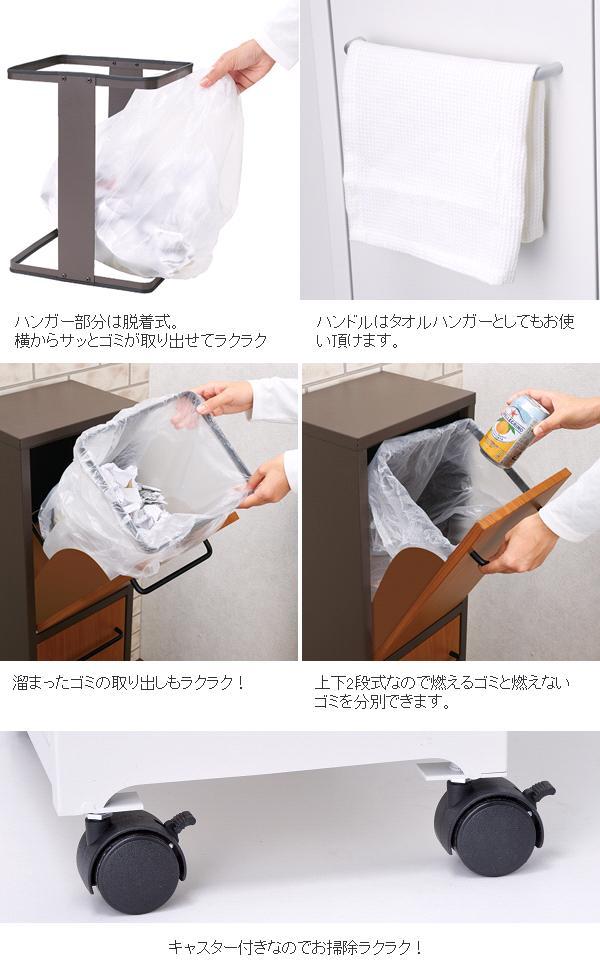 ハンガー部分は脱着式。
横からサッとゴミが取り出せてラクラク

ハンドルはタオルハンガーとしてもお使い頂けます。

溜まったゴミの取り出しもラクラク！

上下2段式なので燃えるゴミと燃えないゴミを分別できます。

キャスター付きなのでお掃除ラクラク！