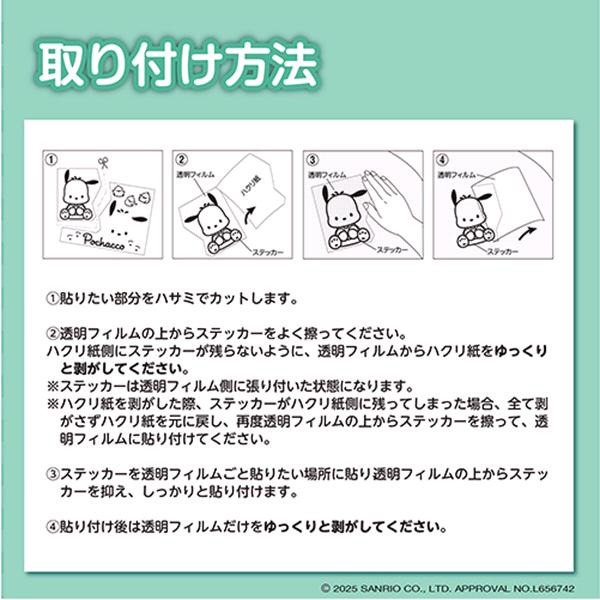 取り付け方法

①

Pochacco

②

透明フィルム

ハクリ紙

ステッカー

③

透明フィルム

ステッカー

④

透明フィルム

ステッカー

①貼りたい部分をハサミでカットします。

②透明フィルムの上からステッカーをよく擦ってください。
ハクリ紙側にステッカーが残らないように、透明フィルムからハクリ紙をゆっくりと剥がしてください。
※ステッカーは透明フィルム側に張り付いた状態になります。
※ハクリ紙を剥がした際、ステッカーがハクリ紙側に残ってしまった場合、全て剥がさずハクリ紙を元に戻し、再度透明フィルムの上からステッカーを擦って、透明フィルムに貼り付けてください。

③ステッカーを透明フィルムごと貼りたい場所に貼り透明フィルムの上からステッカーを抑え、しっかりと貼り付けます。

④貼り付け後は透明フィルムだけをゆっくりと剥がしてください。

© 2025 SANRIO CO., LTD. APPROVAL NO.L656742