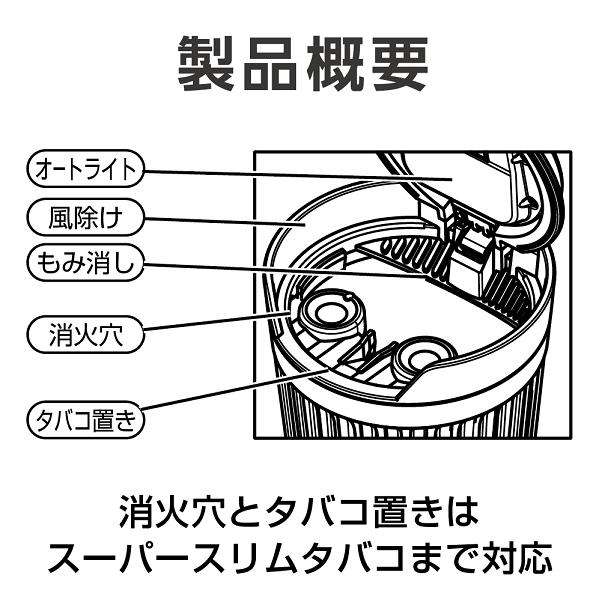 製品概要

オートライト

風除け

もみ消し

消火穴

タバコ置き

消火穴とタバコ置きは
スーパースリムタバコまで対応