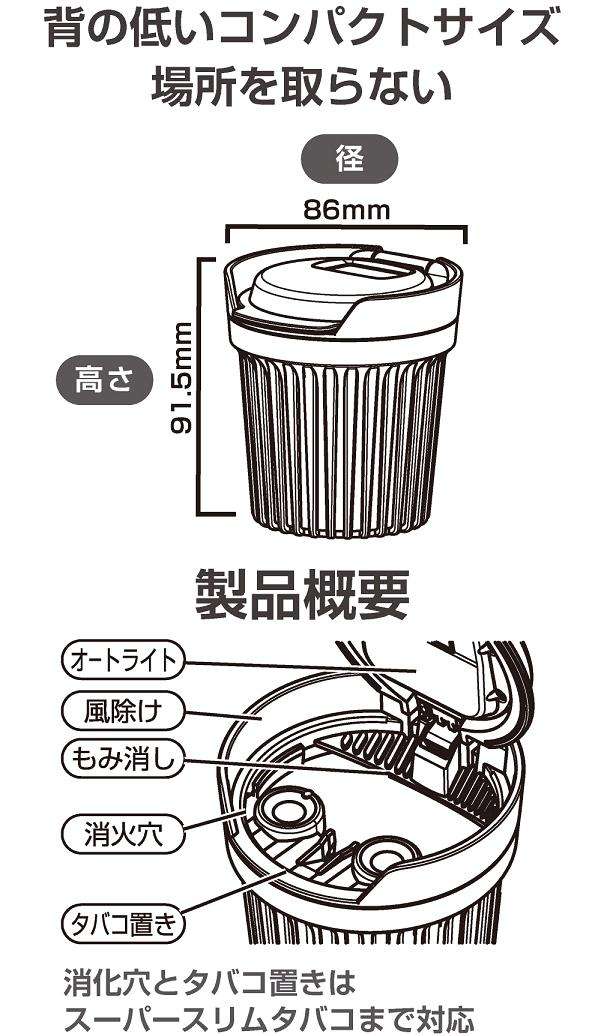 背の低いコンパクトサイズ
場所を取らない

径

86mm

高さ

91.5mm

製品概要

オートライト

風除け

もみ消し

消火穴

タバコ置き

消化穴とタバコ置きは
スーパースリムタバコまで対応