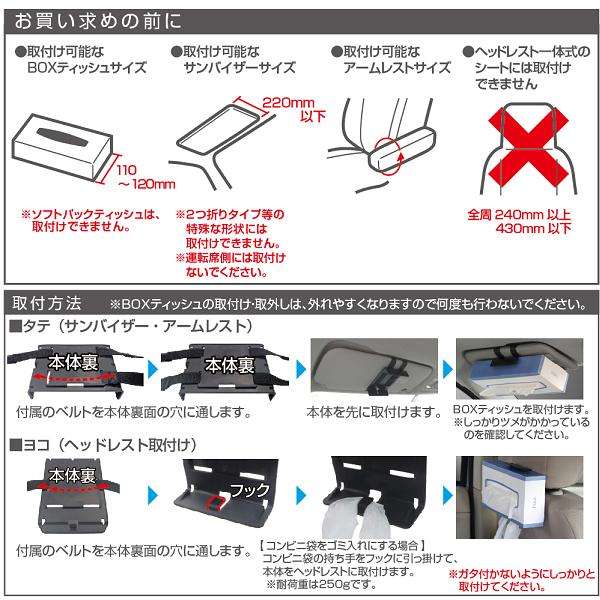 お買い求めの前に

●取付け可能な BOXティッシュサイズ

110 ～120mm

※ソフトパックティッシュは、取付けできません。

●取付け可能な サンバイザーサイズ

220mm 以下

※2つ折りタイプ等の特殊な形状には取付けできません。
※運転席側には取付けないでください。

●取付け可能な アームレストサイズ

●ヘッドレスト一体式のシートには取付けできません

全周 240mm 以上 430mm 以下

取付方法 ※BOXティッシュの取付け･取外しは、外れやすくなりますので何度も行わないでください。

■タテ（サンバイザー・アームレスト）

本体裏

本体裏

付属のベルトを本体裏面の穴に通します。

本体を先に取付けます。

BOXティッシュを取付けます。
※しっかりツメがかかっているのを確認してください。

■ヨコ（ヘッドレスト取付け）

本体裏

フック

付属のベルトを本体裏面の穴に通します。

【コンビニ袋をゴミ入れにする場合】
コンビニ袋の持ち手をフックに引っ掛けて、本体をヘッドレストに取付けます。
※耐荷重は250gです。

※ガタ付かないようにしっかりと取付けてください。