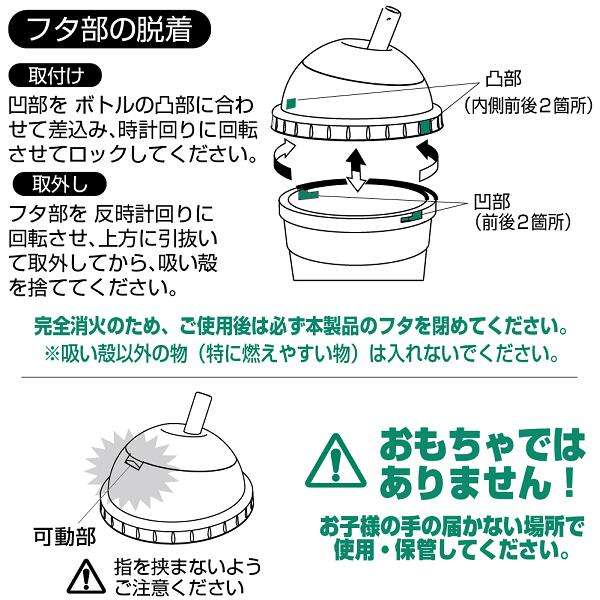 フタ部の脱着

取付け

凹部を ボトルの凸部に合わせて差込み、時計回りに回転させてロックしてください。

取外し

フタ部を 反時計回りに回転させ、上方に引抜いて取外してから、吸い殻を捨ててください。

凸部
（内側前後２箇所）

凹部
（前後２箇所）

完全消火のため、ご使用後は必ず本製品のフタを閉めてください。
※吸い殻以外の物（特に燃えやすい物）は入れないでください。

可動部

指を挟まないようご注意ください

おもちゃではありません！

お子様の手の届かない場所で使用・保管してください。