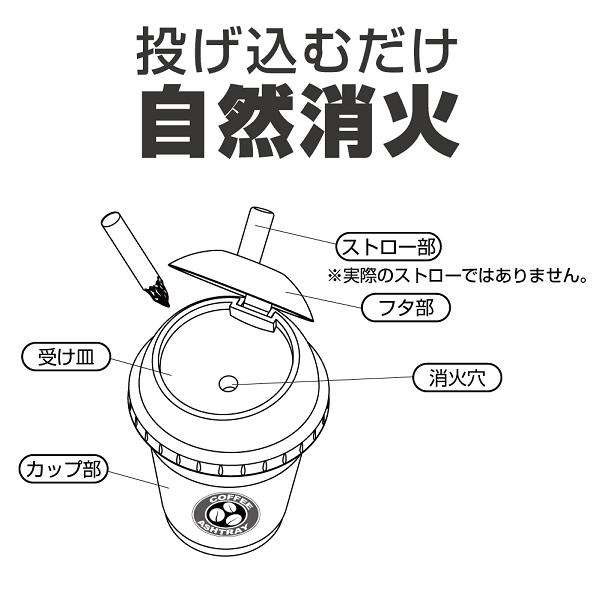 投げ込むだけ
自然消火

ストロー部
※実際のストローではありません。

フタ部

受け皿

消火穴

カップ部

COFFEE
ASHTRAY