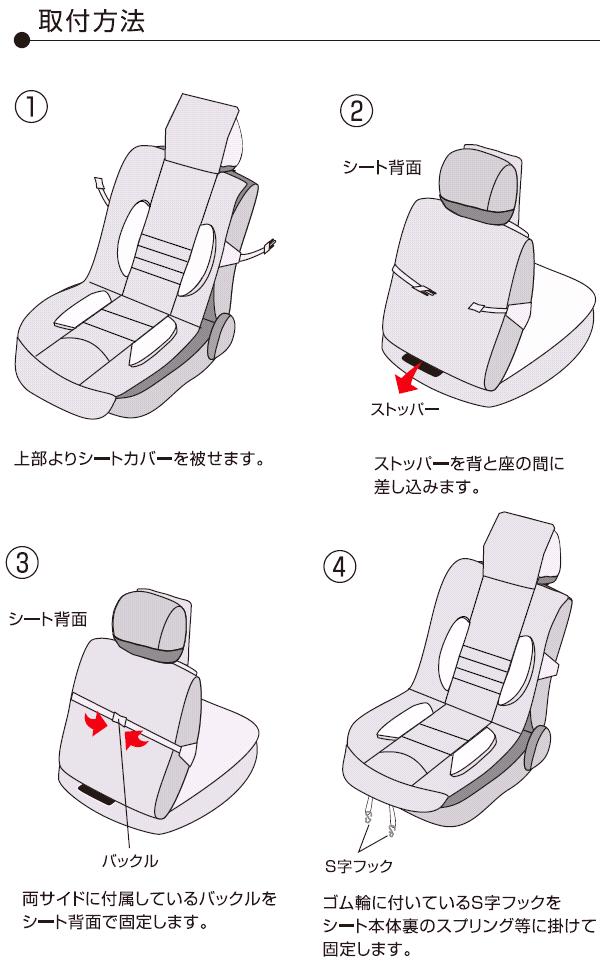 取付方法

①

上部よりシートカバーを被せます。

②

シート背面

ストッパー

ストッパーを背と座の間に差し込みます。

③

シート背面

バックル

両サイドに付属しているバックルをシート背面で固定します。

④

S字フック

ゴム輪に付いているS字フックをシート本体裏のスプリング等に掛けて固定します。