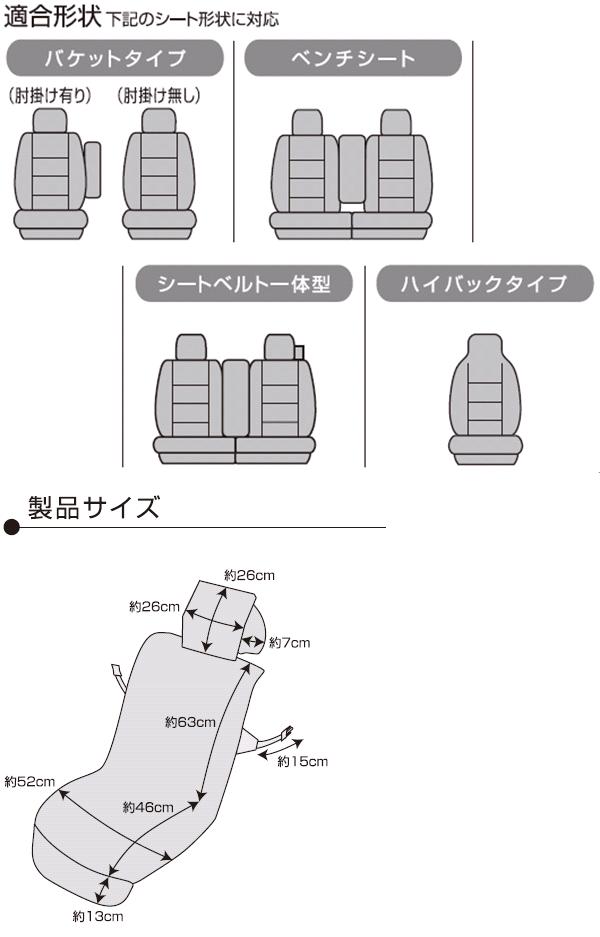 適合形状 下記のシート形状に対応

バケットタイプ

(肘掛け有り) (肘掛け無し)

ベンチシート

シートベルト一体型

ハイバックタイプ

製品サイズ

約26cm

約26cm

約7cm

約63cm

約15cm

約52cm

約46cm

約13cm