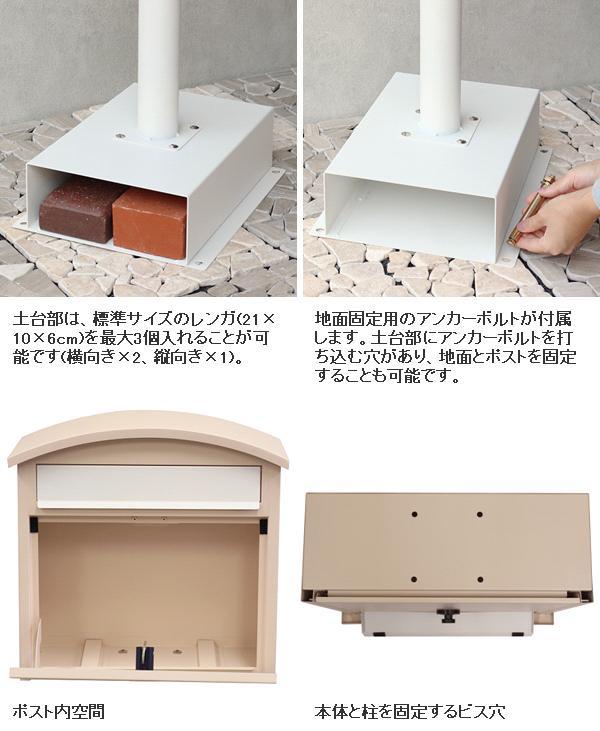 土台部は、標準サイズのレンガ(21×10×6cm)を最大3個入れることが可能です(横向き×2、縦向き×1)。

地面固定用のアンカーボルトが付属します。土台部にアンカーボルトを打ち込む穴があり、地面とポストを固定することも可能です。

ポスト内空間

本体と柱を固定するビス穴