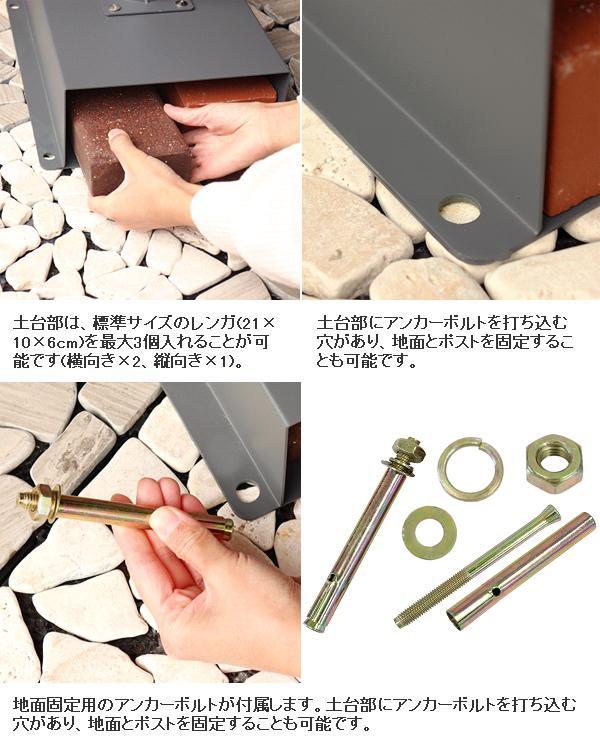 土台部は、標準サイズのレンガ(21×10×6cm)を最大3個入れることが可能です(横向き×2、縦向き×1)。

土台部にアンカーボルトを打ち込む穴があり、地面とポストを固定することも可能です。

地面固定用のアンカーボルトが付属します。土台部にアンカーボルトを打ち込む穴があり、地面とポストを固定することも可能です。