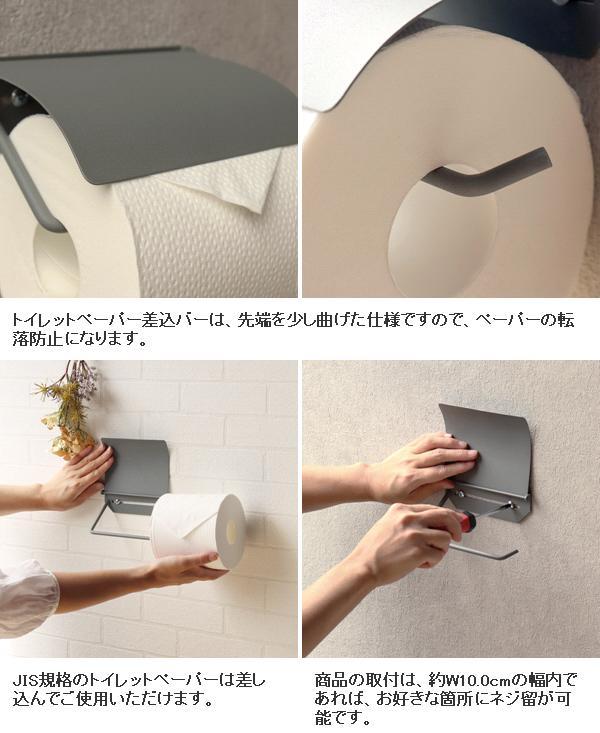 トイレットペーパー差込バーは、先端を少し曲げた仕様ですので、ペーパーの転落防止になります。

JIS規格のトイレットペーパーは差し込んでご使用いただけます。

商品の取付は、約W10.0cmの幅内であれば、お好きな箇所にネジ留が可能です。