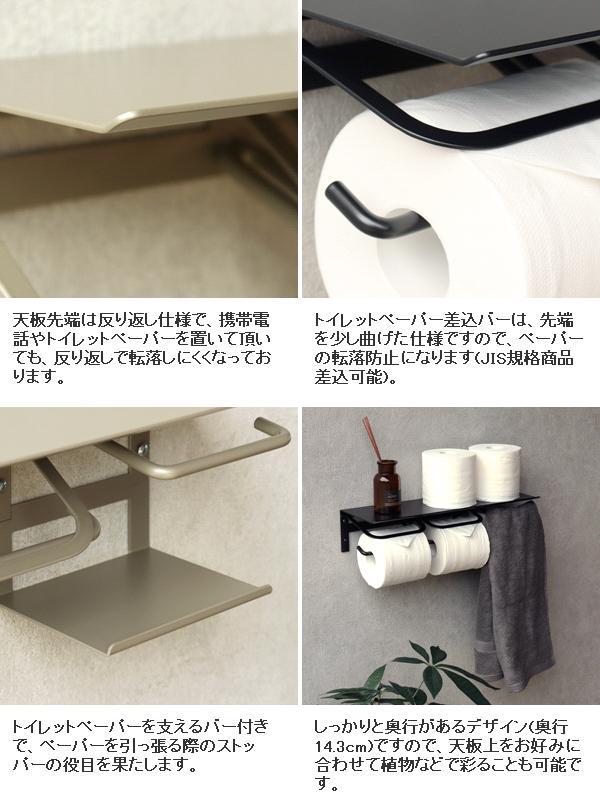 天板先端は反り返し仕様で、携帯電話やトイレットペーパーを置いて頂いても、反り返しで転落しにくくなっております。

トイレットペーパー差込バーは、先端を少し曲げた仕様ですので、ペーパーの転落防止になります(JIS規格商品差込可能)。

トイレットペーパーを支えるバー付きで、ペーパーを引っ張る際のストッパーの役目を果たします。

しっかりと奥行があるデザイン(奥行14.3cm)ですので、天板上をお好みに合わせて植物などで彩ることも可能です。