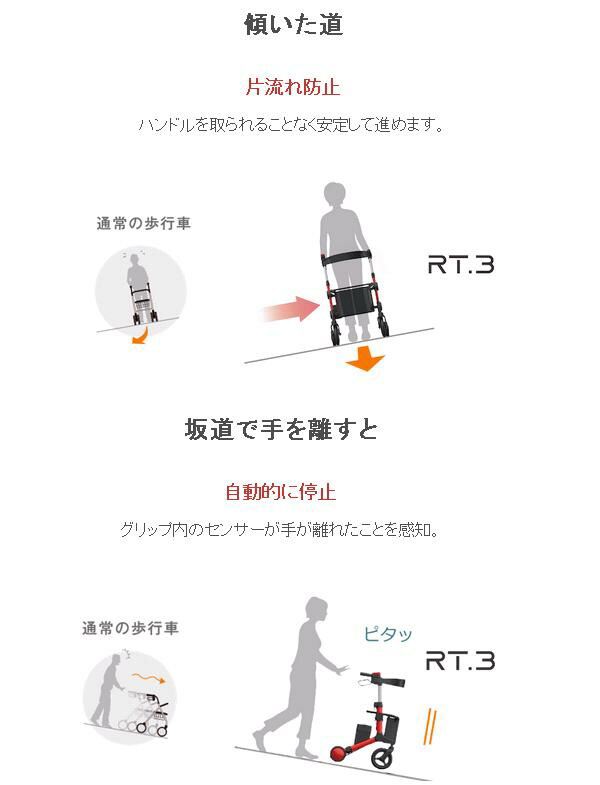 傾いた道

片流れ防止

ハンドルを取られることなく安定して進めます。

通常の歩行車

RT.3

坂道で手を離すと

自動的に停止

グリップ内のセンサーが手が離れたことを感知。

通常の歩行車

ピタッ

RT.3