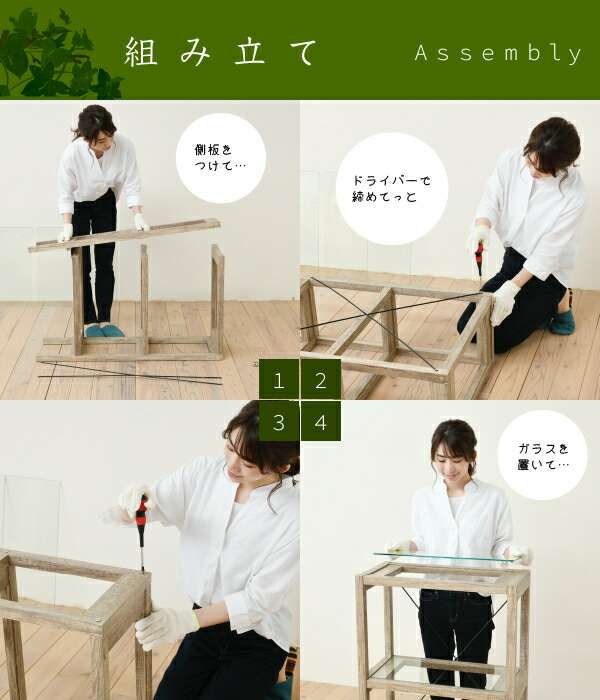 組み立て Assembly

側板を
つけて…

ドライバーで
締めてっと

1 2
3 4

ガラスを
置いて…