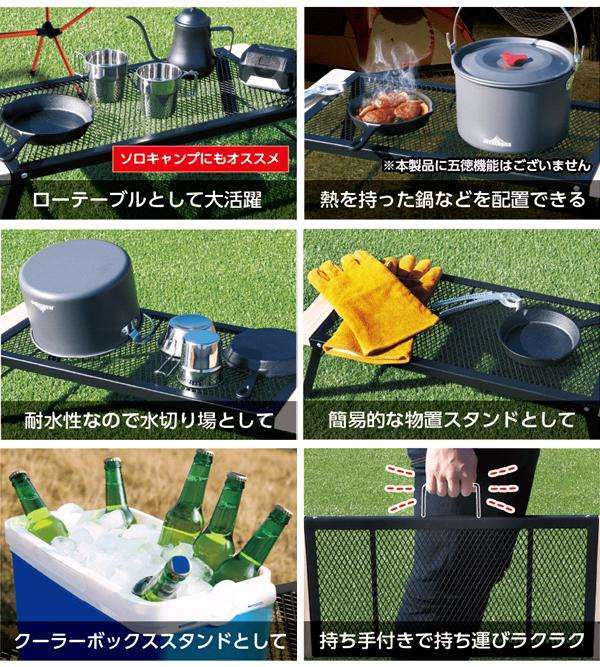 ソロキャンプにもオススメ

ローテーブルとして大活躍

※本製品に五徳機能はございません

熱を持った鍋などを配置できる

耐水性なので水切り場として

簡易的な物置スタンドとして

クーラーボックススタンドとして

持ち手付きで持ち運びラクラク