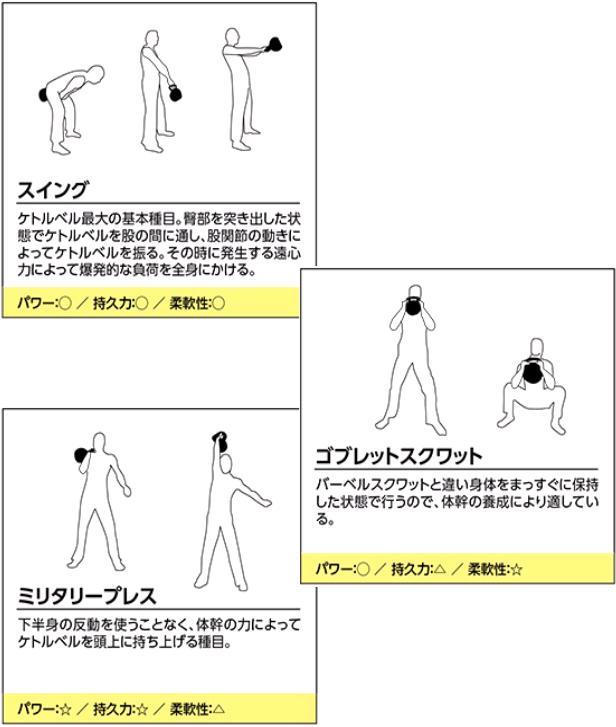 スイング

ケトルベル最大の基本種目。臀部を突き出した状態でケトルベルを股の間に通し、股関節の動きによってケトルベルを振る。その時に発生する遠心力によって爆発的な負荷を全身にかける。

パワー:○ ／ 持久力:○ ／ 柔軟性:○

ゴブレットスクワット

バーベルスクワットと違い身体をまっすぐに保持した状態で行うので、体幹の養成により適している。

パワー:○ ／ 持久力:△ ／ 柔軟性:☆

ミリタリープレス

下半身の反動を使うことなく、体幹の力によってケトルベルを頭上に持ち上げる種目。

パワー:☆ ／ 持久力:☆ ／ 柔軟性:△