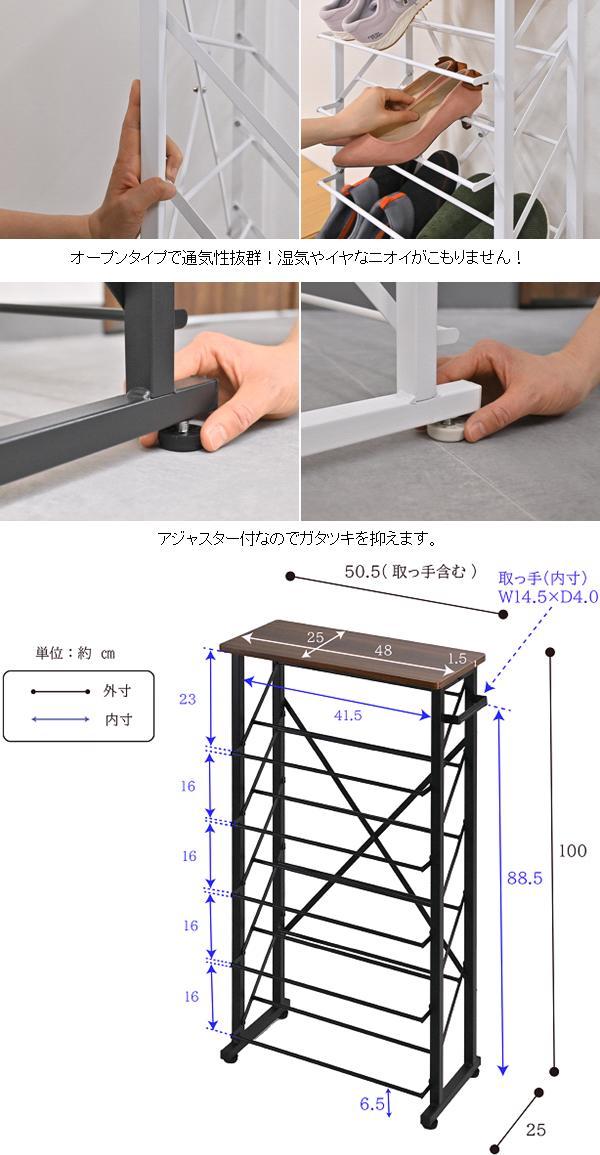 オープンタイプで通気性抜群！湿気やイヤなニオイがこもりません！

アジャスター付なのでガタツキを抑えます。

50.5（取っ手含む）

取っ手（内寸）
W14.5×D4.0

単位：約 cm

外寸

内寸

25

48

1.5

23

41.5

16

16

16

16

88.5

100

6.5

25