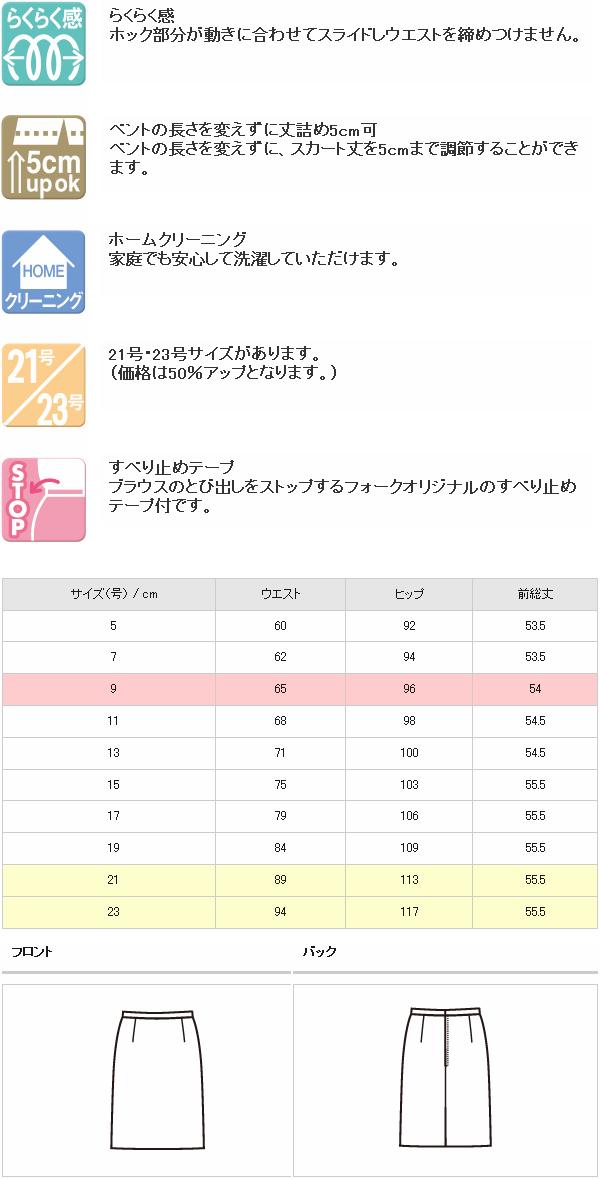 らくらく感

らくらく感
ホック部分が動きに合わせてスライドしウエストを締めつけません。

5cm
up ok

ベントの長さを変えずに丈詰め5cm可
ベントの長さを変えずに、スカート丈を5cmまで調節することができます。

HOME
クリーニング

ホームクリーニング
家庭でも安心して洗濯していただけます。

21号
23号

21号・23号サイズがあります。
（価格は50%アップとなります。）

STOP

すべり止めテープ
ブラウスのとび出しをストップするフォークオリジナルのすべり止めテープ付です。

| サイズ（号）／cm | ウエスト | ヒップ | 前総丈 |
|---|---|---|---|
| 5 | 60 | 92 | 53.5 |
| 7 | 62 | 94 | 53.5 |
| 9 | 65 | 96 | 54 |
| 11 | 68 | 98 | 54.5 |
| 13 | 71 | 100 | 54.5 |
| 15 | 75 | 103 | 55.5 |
| 17 | 79 | 106 | 55.5 |
| 19 | 84 | 109 | 55.5 |
| 21 | 89 | 113 | 55.5 |
| 23 | 94 | 117 | 55.5 |

フロント

バック