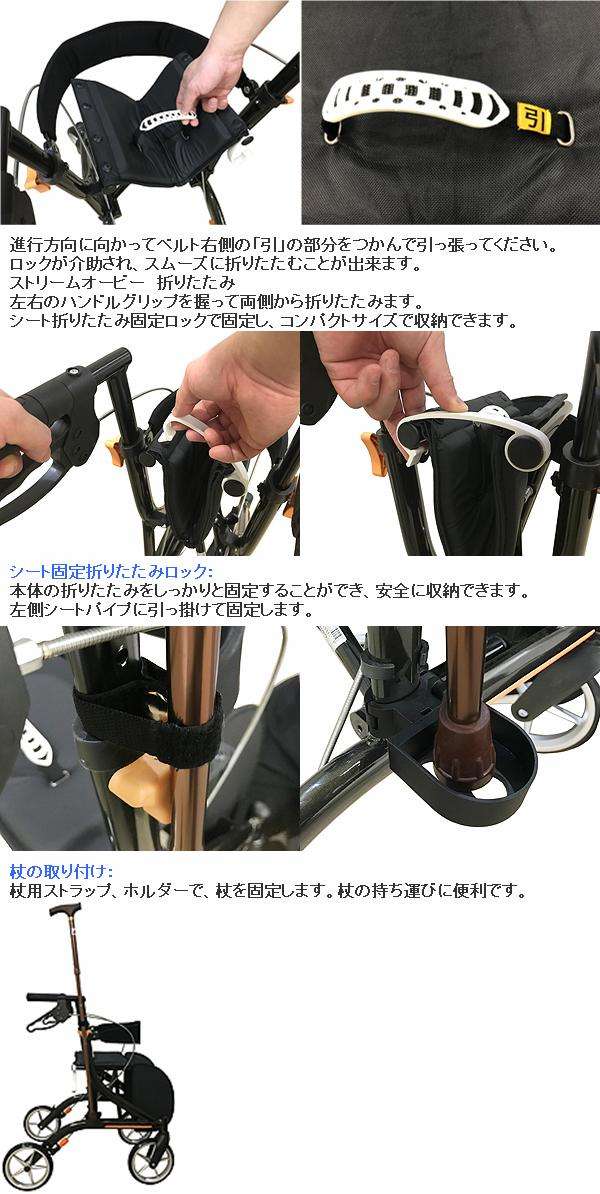 引

進行方向に向かってベルト右側の「引」の部分をつかんで引っ張ってください。
ロックが介助され、スムーズに折りたたむことが出来ます。
ストリームオービー　折りたたみ
左右のハンドルグリップを握って両側から折りたたみます。
シート折りたたみ固定ロックで固定し、コンパクトサイズで収納できます。

シート固定折りたたみロック：
本体の折りたたみをしっかりと固定することができ、安全に収納できます。
左側シートパイプに引っ掛けて固定します。

杖の取り付け：
杖用ストラップ、ホルダーで、杖を固定します。杖の持ち運びに便利です。