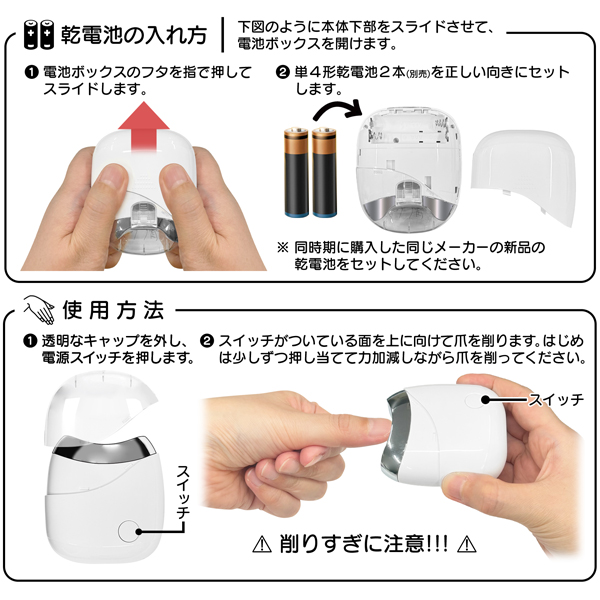 乾電池の入れ方

下図のように本体下部をスライドさせて、電池ボックスを開けます。

❶ 電池ボックスのフタを指で押してスライドします。

❷ 単４形乾電池２本(別売)を正しい向きにセットします。

※ 同時期に購入した同じメーカーの新品の乾電池をセットしてください。

使用方法

❶ 透明なキャップを外し、電源スイッチを押します。

❷ スイッチがついている面を上に向けて爪を削ります。はじめは少しずつ押し当てて力加減しながら爪を削ってください。

スイッチ

スイッチ

⚠ 削りすぎに注意!!! ⚠