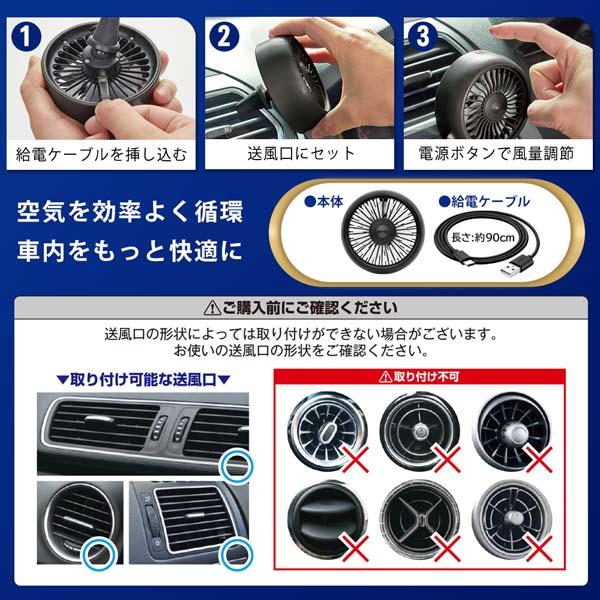 1
給電ケーブルを挿し込む

2
送風口にセット

3
電源ボタンで風量調節

空気を効率よく循環
車内をもっと快適に

●本体

●給電ケーブル
長さ:約90cm

⚠ご購入前にご確認ください

送風口の形状によっては取り付けができない場合がございます。
お使いの送風口の形状をご確認ください。

▼取り付け可能な送風口▼

⚠取り付け不可