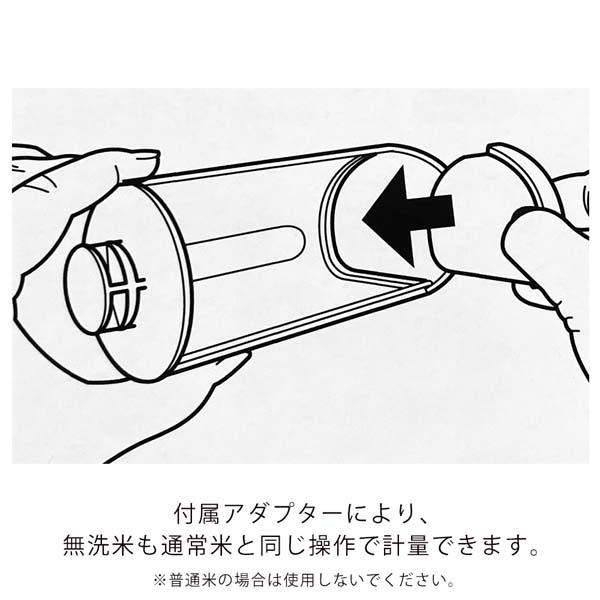 付属アダプターにより、
無洗米も通常米と同じ操作で計量できます。

※普通米の場合は使用しないでください。