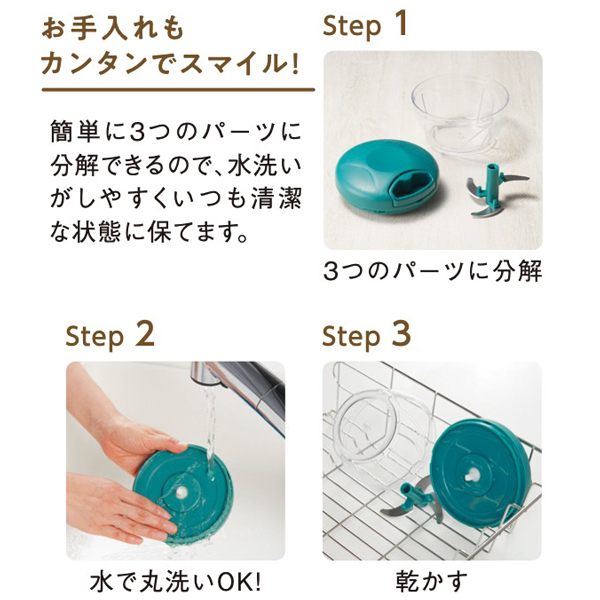 お手入れも
カンタンでスマイル!

簡単に3つのパーツに分解できるので、水洗いがしやすくいつも清潔な状態に保てます。

Step 1

3つのパーツに分解

Step 2

水で丸洗いOK!

Step 3

乾かす