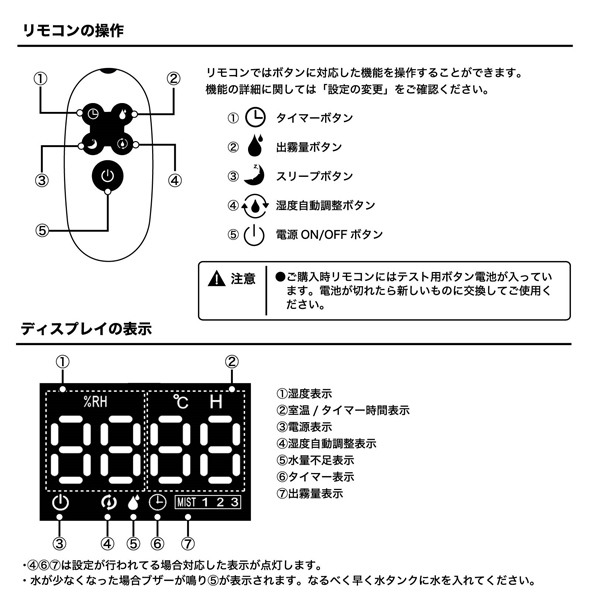 リモコンの操作

①
②
③
④
⑤

リモコンではボタンに対応した機能を操作することができます。
機能の詳細に関しては「設定の変更」をご確認ください。

① タイマーボタン
② 出霧量ボタン
③ スリープボタン
④ 湿度自動調整ボタン
⑤ 電源 ON/OFF ボタン

注意 ●ご購入時リモコンにはテスト用ボタン電池が入っています。電池が切れたら新しいものに交換してご使用ください。

ディスプレイの表示

①
②
%RH
℃ H
MIST 1 2 3
③ ④ ⑤ ⑥ ⑦

①湿度表示
②室温 / タイマー時間表示
③電源表示
④湿度自動調整表示
⑤水量不足表示
⑥タイマー表示
⑦出霧量表示

・④⑥⑦は設定が行われてる場合対応した表示が点灯します。
・水が少なくなった場合ブザーが鳴り⑤が表示されます。なるべく早く水タンクに水を入れてください。