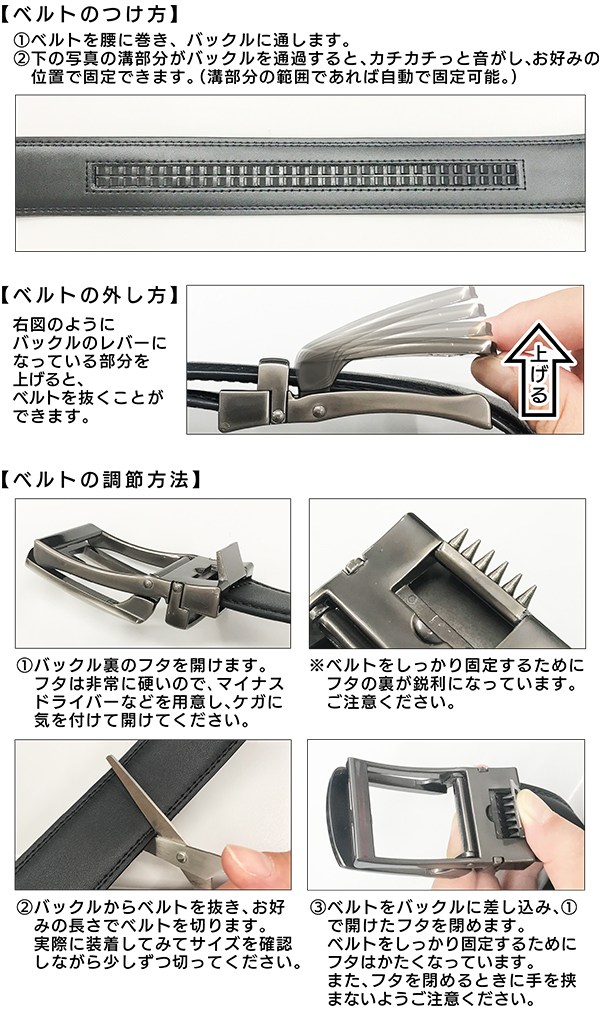 【ベルトのつけ方】
①ベルトを腰に巻き、バックルに通します。
②下の写真の溝部分がバックルを通過すると、カチカチっと音がし、お好みの位置で固定できます。（溝部分の範囲であれば自動で固定可能。）

【ベルトの外し方】
右図のようにバックルのレバーになっている部分を上げると、ベルトを抜くことができます。

上げる

【ベルトの調節方法】

①バックル裏のフタを開けます。フタは非常に硬いので、マイナスドライバーなどを用意し、ケガに気を付けて開けてください。

※ベルトをしっかり固定するためにフタの裏が鋭利になっています。ご注意ください。

②バックルからベルトを抜き、お好みの長さでベルトを切ります。実際に装着してみてサイズを確認しながら少しずつ切ってください。

③ベルトをバックルに差し込み、①で開けたフタを閉めます。ベルトをしっかり固定するためにフタはかたくなっています。また、フタを閉めるときに手を挟まないようご注意ください。