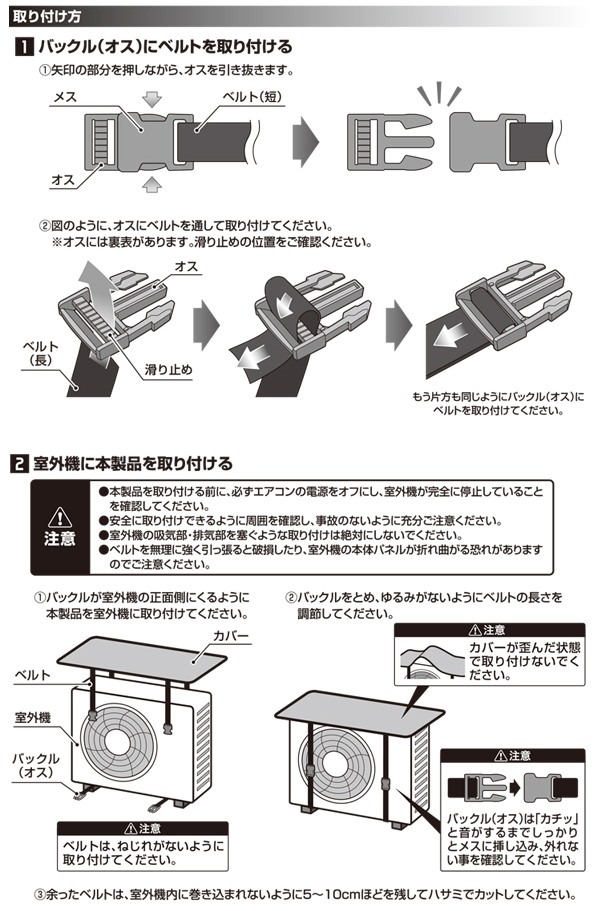 取り付け方

1 バックル(オス)にベルトを取り付ける

①矢印の部分を押しながら、オスを引き抜きます。

メス

ベルト(短)

オス

②図のように、オスにベルトを通して取り付けてください。
※オスには裏表があります。滑り止めの位置をご確認ください。

オス

ベルト(長)

滑り止め

もう片方も同じようにバックル(オス)にベルトを取り付けてください。

2 室外機に本製品を取り付ける

注意

●本製品を取り付ける前に、必ずエアコンの電源をオフにし、室外機が完全に停止していることを確認してください。
●安全に取り付けできるように周囲を確認し、事故のないように充分ご注意ください。
●室外機の吸気部・排気部を塞ぐような取り付けは絶対にしないでください。
●ベルトを無理に強く引っ張ると破損したり、室外機の本体パネルが折れ曲がる恐れがありますのでご注意ください。

①バックルが室外機の正面側にくるように本製品を室外機に取り付けてください。

カバー

ベルト

室外機

バックル(オス)

注意
ベルトは、ねじれがないように取り付けてください。

②バックルをとめ、ゆるみがないようにベルトの長さを調節してください。

注意
カバーが歪んだ状態で取り付けないでください。

注意
バックル(オス)は「カチッ」と音がするまでしっかりとメスに挿し込み、外れない事を確認してください。

③余ったベルトは、室外機内に巻き込まれないように5～10cmほどを残してハサミでカットしてください。