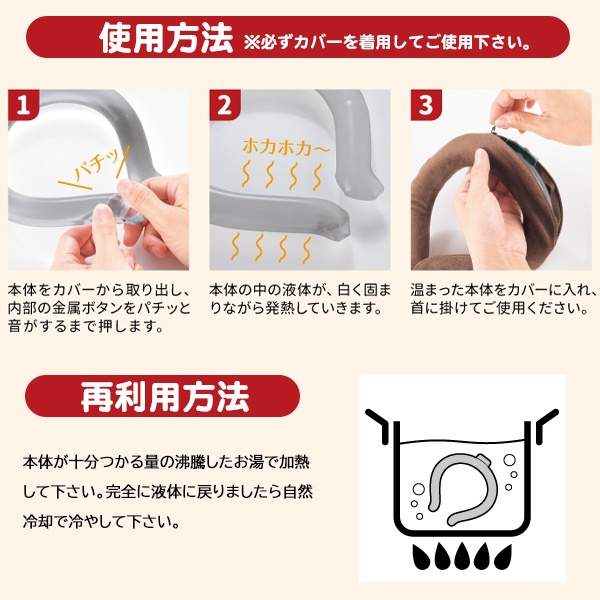 使用方法 ※必ずカバーを着用してご使用下さい。

1

パチッ

本体をカバーから取り出し、内部の金属ボタンをパチッと音がするまで押します。

2

ホカホカ〜

本体の中の液体が、白く固まりながら発熱していきます。

3

温まった本体をカバーに入れ、首に掛けてご使用ください。

再利用方法

本体が十分つかる量の沸騰したお湯で加熱して下さい。完全に液体に戻りましたら自然冷却で冷やして下さい。