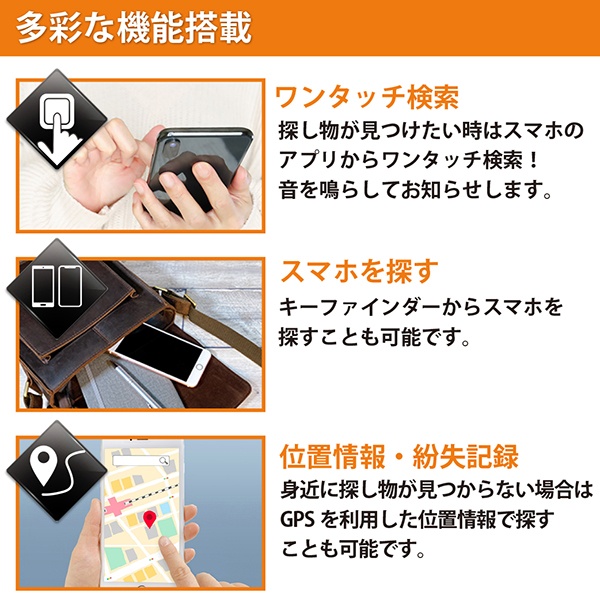 多彩な機能搭載

ワンタッチ検索
探し物が見つけたい時はスマホのアプリからワンタッチ検索！
音を鳴らしてお知らせします。

スマホを探す
キーファインダーからスマホを探すことも可能です。

位置情報・紛失記録
身近に探し物が見つからない場合はGPS を利用した位置情報で探すことも可能です。