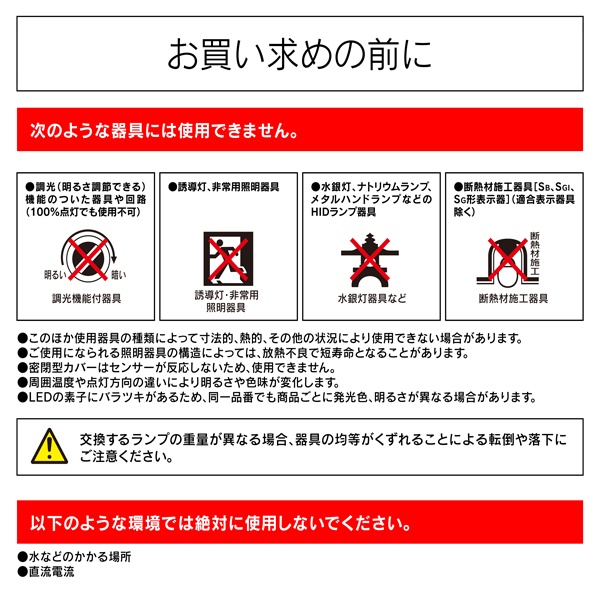 お買い求めの前に

次のような器具には使用できません。

●調光(明るさ調節できる)機能のついた器具や回路(100%点灯でも使用不可)

明るい 暗い

調光機能付器具

●誘導灯、非常用照明器具

誘導灯・非常用照明器具

●水銀灯、ナトリウムランプ、メタルハンドランプなどのHIDランプ器具

水銀灯器具など

●断熱材施工器具[SB、SGI、SG形表示器](適合表示器具除く)

断熱材施工

断熱材施工器具

●このほか使用器具の種類によって寸法的、熱的、その他の状況により使用できない場合があります。
●ご使用になられる照明器具の構造によっては、放熱不良で短寿命となることがあります。
●密閉型カバーはセンサーが反応しないため、使用できません。
●周囲温度や点灯方向の違いにより明るさや色味が変化します。
●LEDの素子にバラツキがあるため、同一品番でも商品ごとに発光色、明るさが異なる場合があります。

交換するランプの重量が異なる場合、器具の均等がくずれることによる転倒や落下にご注意ください。

以下のような環境では絶対に使用しないでください。

●水などのかかる場所
●直流電流