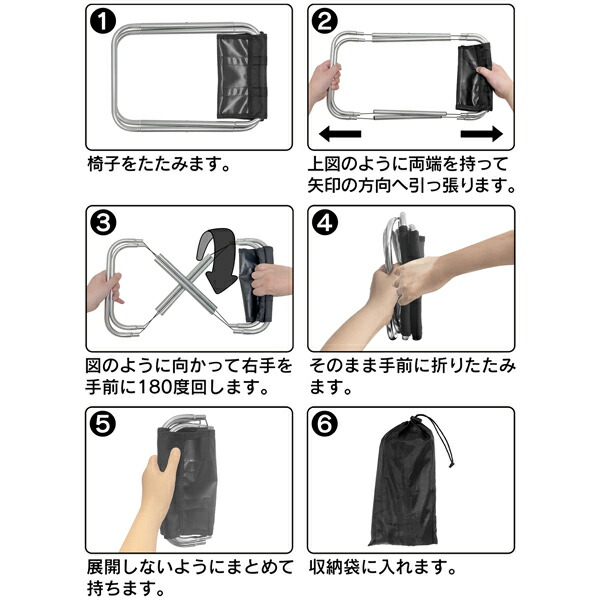 ❶
椅子をたたみます。

❷
上図のように両端を持って矢印の方向へ引っ張ります。

❸
図のように向かって右手を手前に180度回します。

❹
そのまま手前に折りたたみます。

❺
展開しないようにまとめて持ちます。

❻
収納袋に入れます。