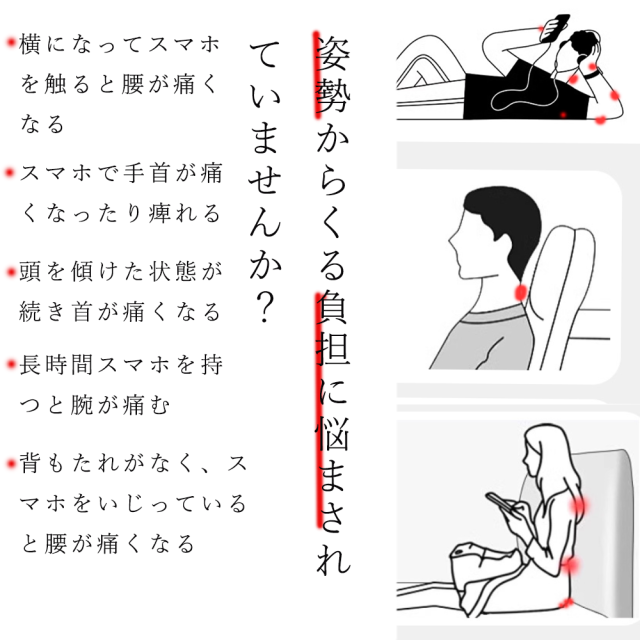 姿勢からくる負担に悩まされていませんか？

横になってスマホを触ると腰が痛くなる

スマホで手首が痛くなったり痺れる

頭を傾けた状態が続き首が痛くなる

長時間スマホを持つと腕が痛む

背もたれがなく、スマホをいじっていると腰が痛くなる