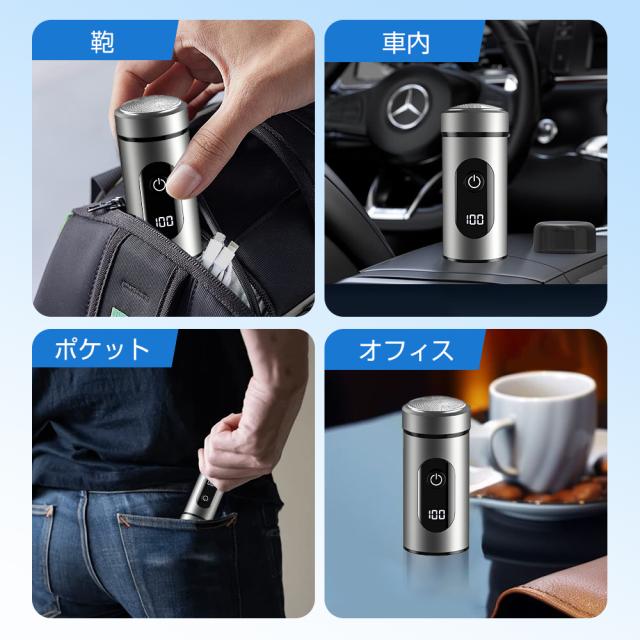 鞄

100

車内

100

ポケット

オフィス

100