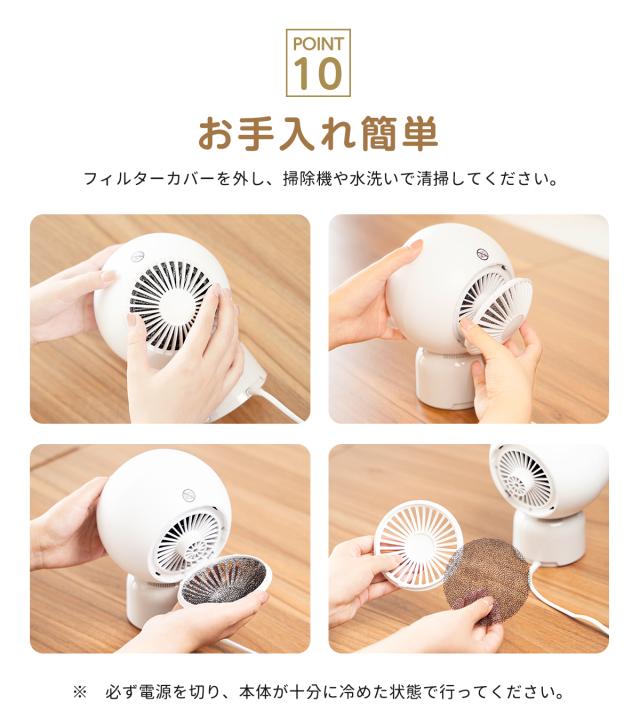 POINT
10

お手入れ簡単

フィルターカバーを外し、掃除機や水洗いで清掃してください。

※　必ず電源を切り、本体が十分に冷めた状態で行ってください。