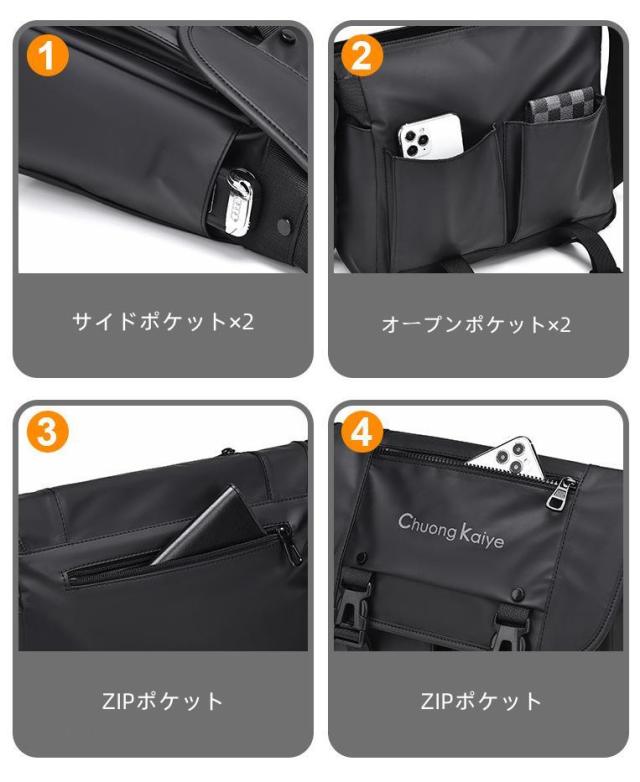 1

サイドポケット×2

2

オープンポケット×2

3

ZIPポケット

4

Chuong Kaiye

ZIPポケット