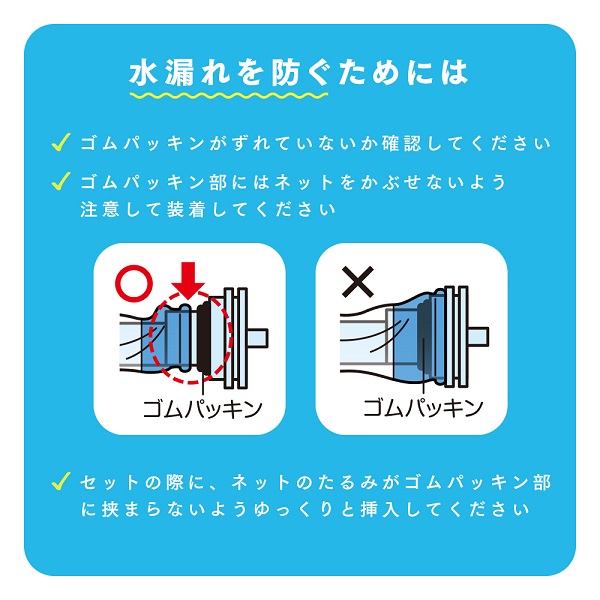 水漏れを防ぐためには

✓ ゴムパッキンがずれていないか確認してください

✓ ゴムパッキン部にはネットをかぶせないよう注意して装着してください

○

ゴムパッキン

×

ゴムパッキン

✓ セットの際に、ネットのたるみがゴムパッキン部に挟まらないようゆっくりと挿入してください