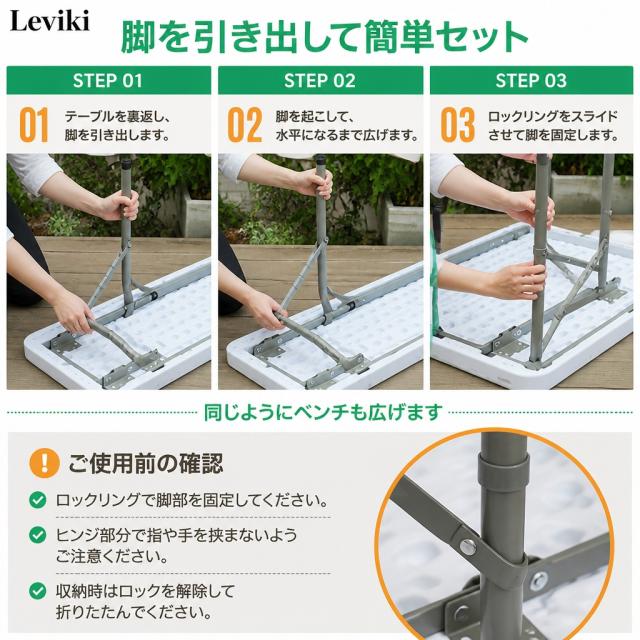 Leviki

脚を引き出して簡単セット

STEP 01

01 テーブルを裏返し、脚を引き出します。

STEP 02

02 脚を起こして、水平になるまで広げます。

STEP 03

03 ロックリングをスライドさせて脚を固定します。

同じようにベンチも広げます

ご使用前の確認

ロックリングで脚部を固定してください。

ヒンジ部分で指や手を挟まないようご注意ください。

収納時はロックを解除して折りたたんでください。