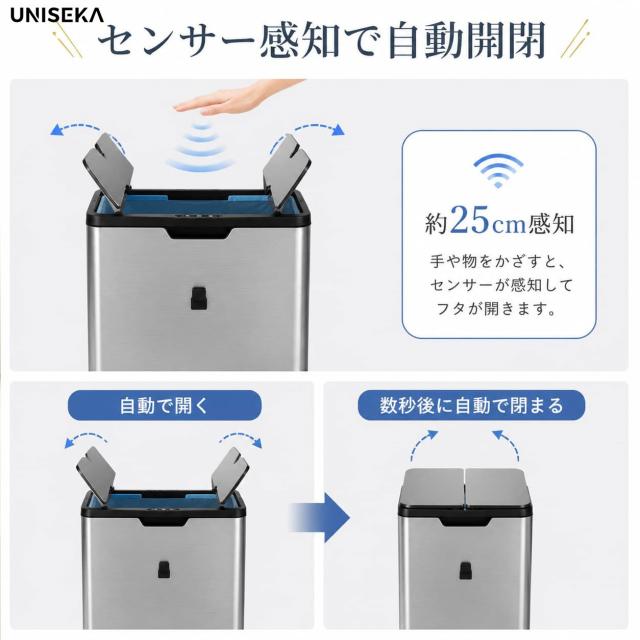 UNISEKA

センサー感知で自動開閉

約25cm感知

手や物をかざすと、センサーが感知してフタが開きます。

自動で開く

数秒後に自動で閉まる