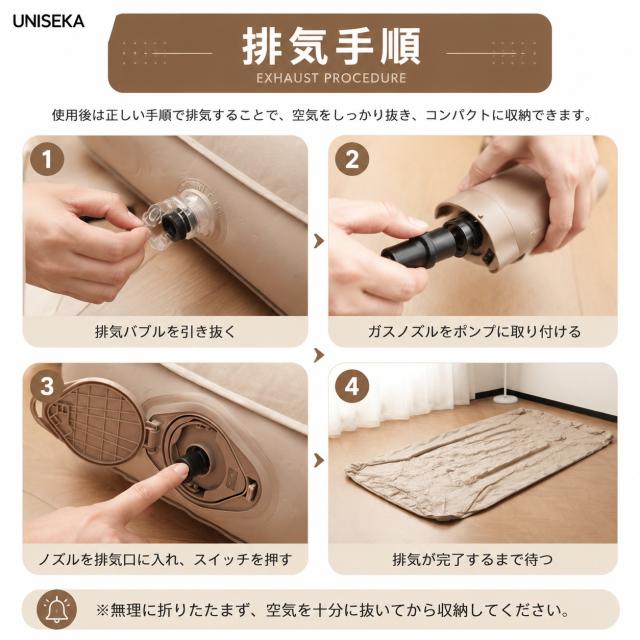 UNISEKA

排気手順
EXHAUST PROCEDURE

使用後は正しい手順で排気することで、空気をしっかり抜き、コンパクトに収納できます。

1
排気バブルを引き抜く

2
ガスノズルをポンプに取り付ける

3
ノズルを排気口に入れ、スイッチを押す

4
排気が完了するまで待つ

※無理に折りたたまず、空気を十分に抜いてから収納してください。