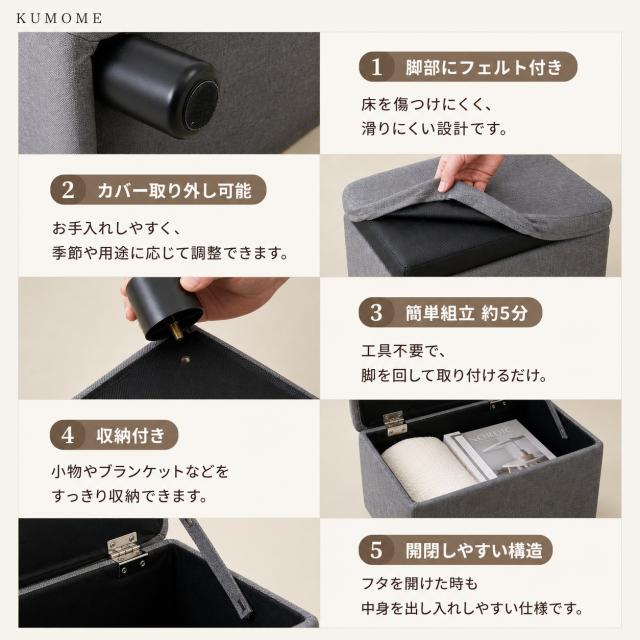 KUMOME

1 脚部にフェルト付き

床を傷つけにくく、
滑りにくい設計です。

2 カバー取り外し可能

お手入れしやすく、
季節や用途に応じて調整できます。

3 簡単組立 約5分

工具不要で、
脚を回して取り付けるだけ。

4 収納付き

小物やブランケットなどを
すっきり収納できます。

NORDIC

5 開閉しやすい構造

フタを開けた時も
中身を出し入れしやすい仕様です。