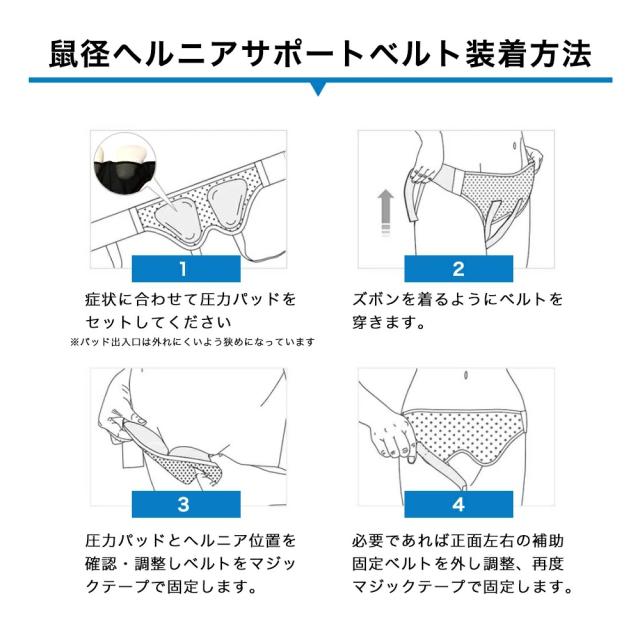 鼠径ヘルニアサポートベルト装着方法

1

症状に合わせて圧力パッドをセットしてください
※パッド出入口は外れにくいよう狭めになっています

2

ズボンを着るようにベルトを穿きます。

3

圧力パッドとヘルニア位置を確認・調整しベルトをマジックテープで固定します。

4

必要であれば正面左右の補助固定ベルトを外し調整、再度マジックテープで固定します。