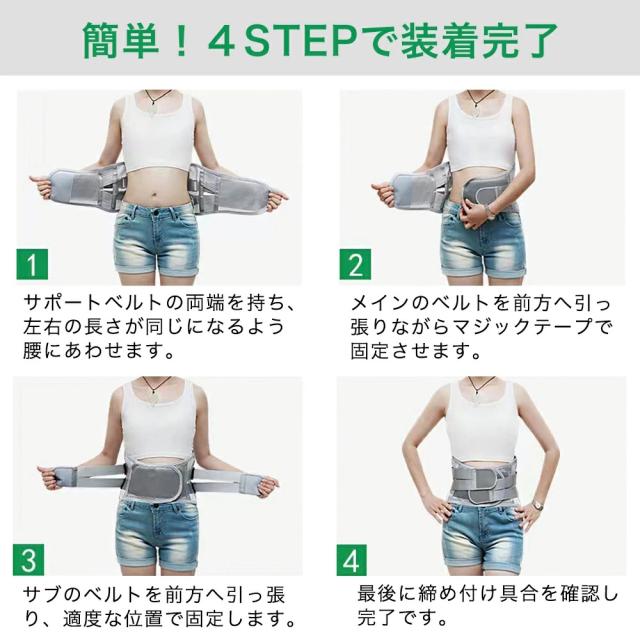 簡単！４STEPで装着完了

1
サポートベルトの両端を持ち、左右の長さが同じになるよう腰にあわせます。

2
メインのベルトを前方へ引っ張りながらマジックテープで固定させます。

3
サブのベルトを前方へ引っ張り、適度な位置で固定します。

4
最後に締め付け具合を確認し完了です。