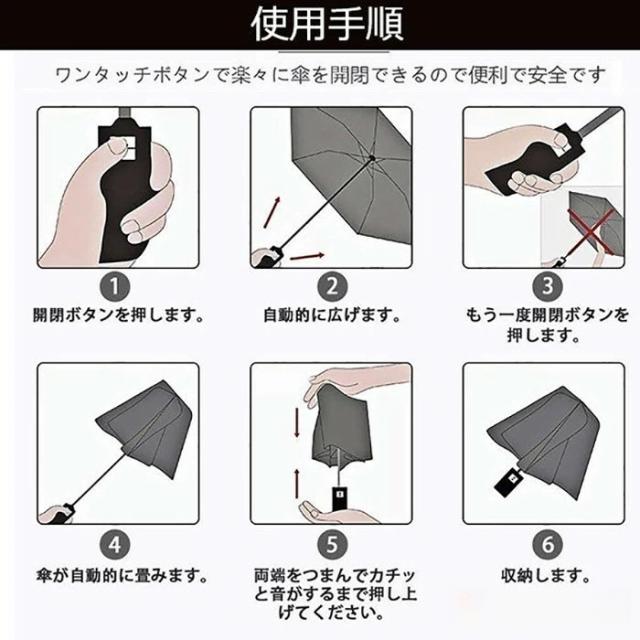 使用手順

ワンタッチボタンで楽々に傘を開閉できるので便利で安全です

1
開閉ボタンを押します。

2
自動的に広げます。

3
もう一度開閉ボタンを押します。

4
傘が自動的に畳みます。

5
両端をつまんでカチッと音がするまで押し上げてください。

6
収納します。