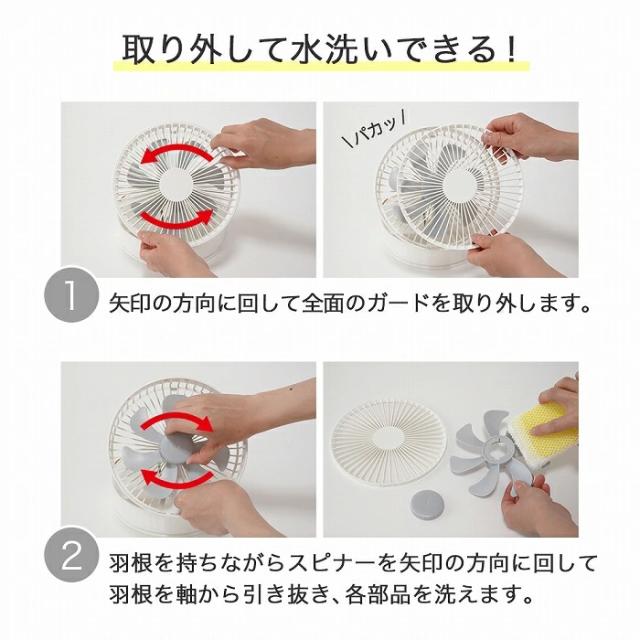 取り外して水洗いできる！

\パカッ/

1 矢印の方向に回して全面のガードを取り外します。

2 羽根を持ちながらスピナーを矢印の方向に回して羽根を軸から引き抜き、各部品を洗えます。