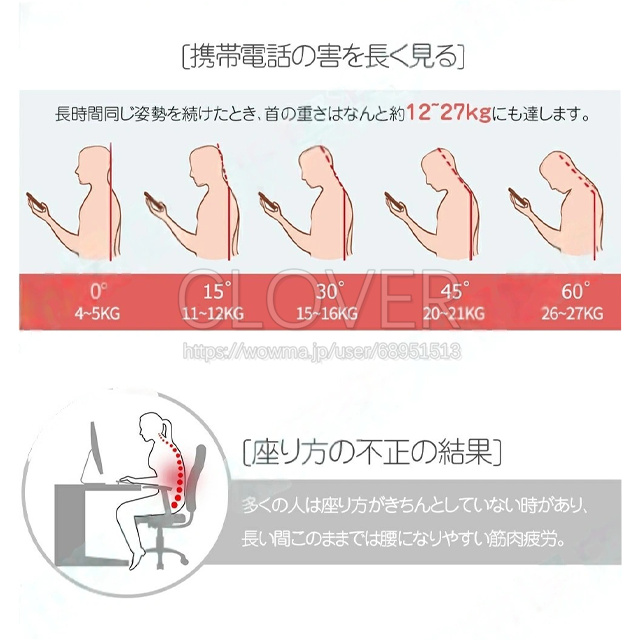 [携帯電話の害を長く見る]

長時間同じ姿勢を続けたとき、首の重さはなんと約12~27kgにも達します。

0°
4~5KG

15°
11~12KG

30°
15~16KG

45°
20~21KG

60°
26~27KG

CLOVER

https://wowma.jp/user/68951513

[座り方の不正の結果]

多くの人は座り方がきちんとしていない時があり、長い間このままでは腰になりやすい筋肉疲労。