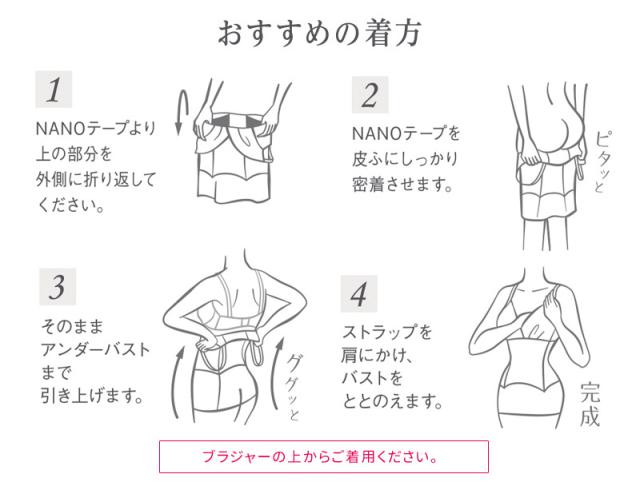 おすすめの着方

1
NANOテープより上の部分を外側に折り返してください。

2
NANOテープを皮ふにしっかり密着させます。

ピタッと

3
そのままアンダーバストまで引き上げます。

ググッと

4
ストラップを肩にかけ、バストをととのえます。

完成

ブラジャーの上からご着用ください。