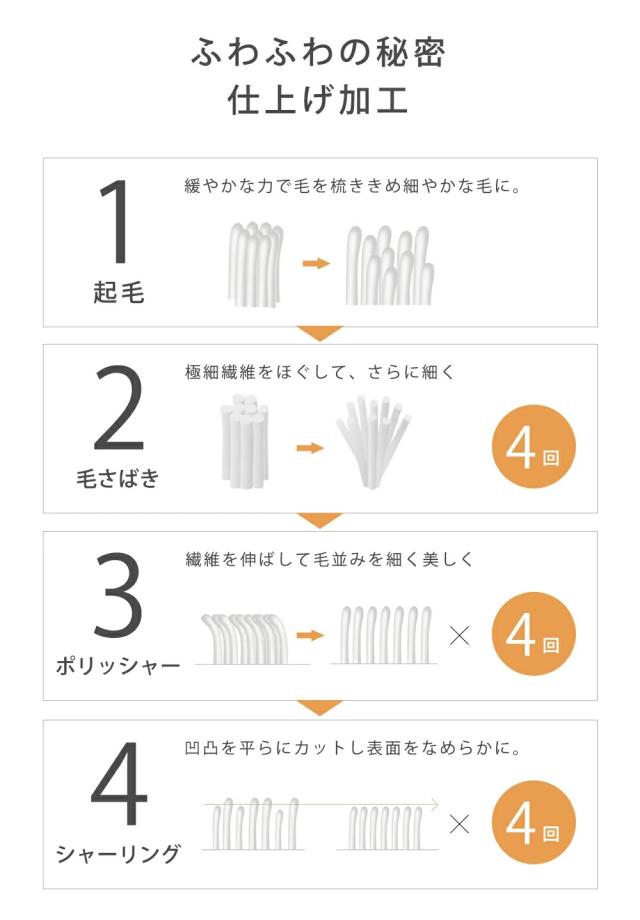 ふわふわの秘密
仕上げ加工

1
起毛
緩やかな力で毛を梳ききめ細やかな毛に。

2
毛さばき
極細繊維をほぐして、さらに細く
4回

3
ポリッシャー
繊維を伸ばして毛並みを細く美しく
×
4回

4
シャーリング
凹凸を平らにカットし表面をなめらかに。
×
4回