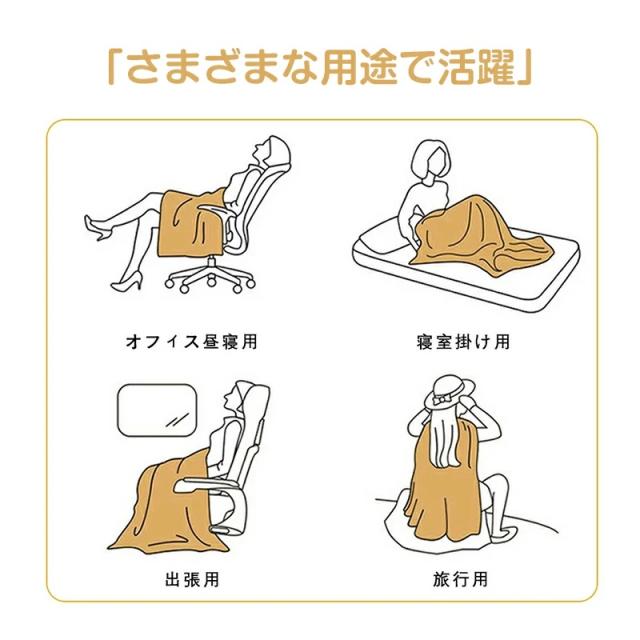 「さまざまな用途で活躍」

オフィス昼寝用

寝室掛け用

出張用

旅行用