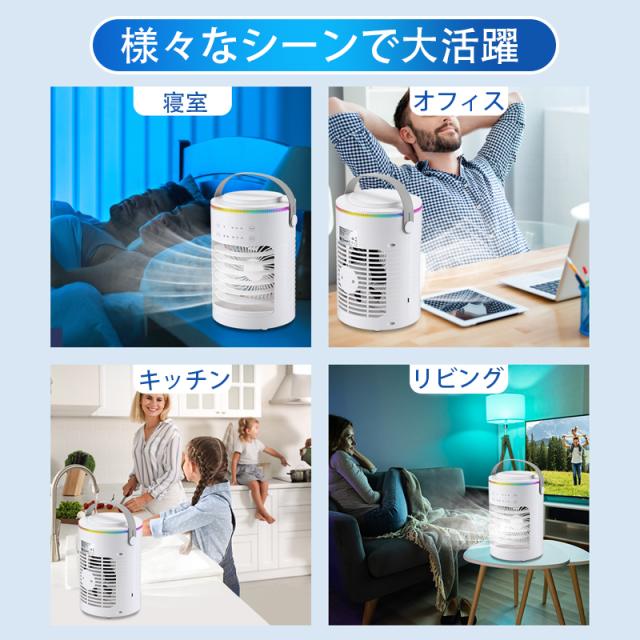 様々なシーンで大活躍

寝室

オフィス

キッチン

リビング